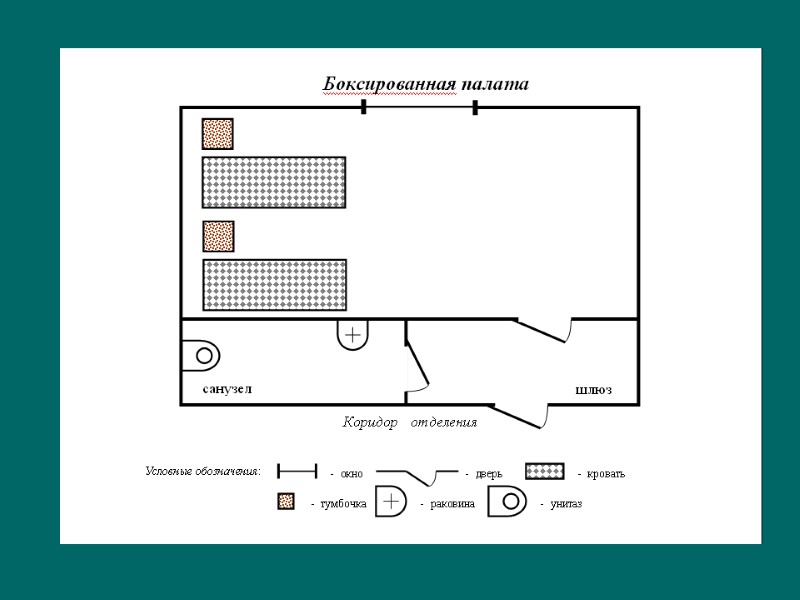 Боксированная палата

санузел

шлюз

Коридор отделения

Условные обозначения: - окно - дверь - кровать

- тумбочка - раковина - унитаз